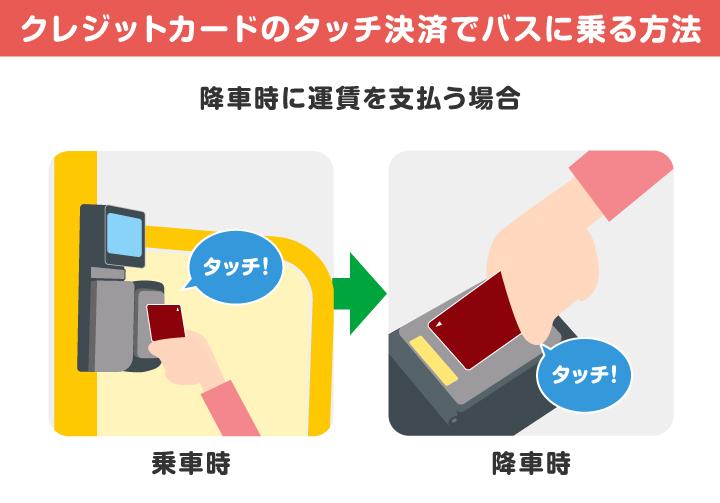 クレジットカードのタッチ決済でバスに乗る方法

降車時に運賃を支払う場合

タッチ!

乗車時

タッチ!

降車時